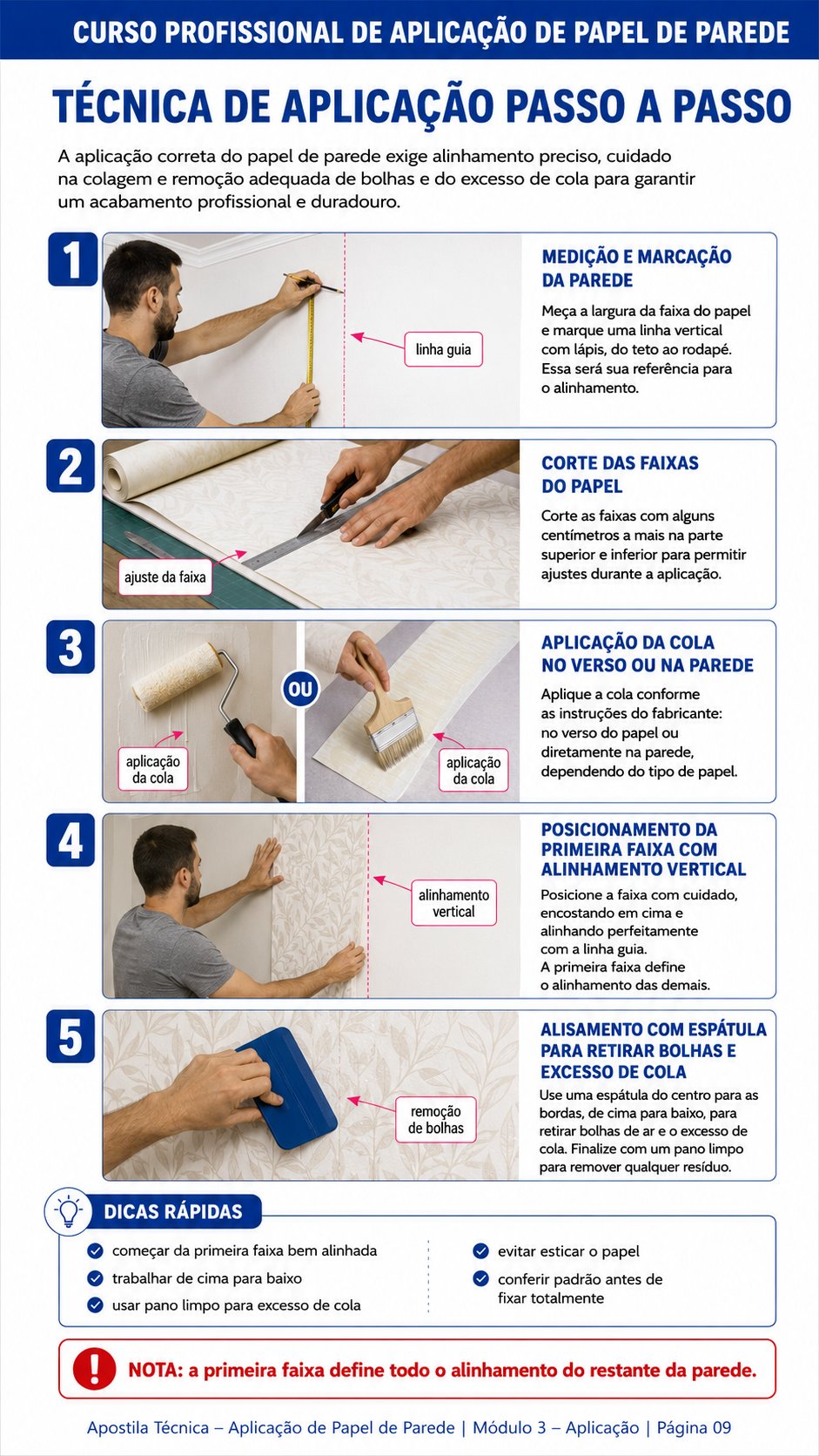 CURSO PROFISSIONAL DE APLICAÇÃO DE PAPEL DE PAREDE

TÉCNICA DE APLICAÇÃO PASSO A PASSO

A aplicação correta do papel de parede exige alinhamento preciso, cuidado na colagem e remoção adequada de bolhas e do excesso de cola para garantir um acabamento profissional e duradouro.

1

linha guia

MEDIÇÃO E MARCAÇÃO DA PAREDE

Meça a largura da faixa do papel e marque uma linha vertical com lápis, do teto ao rodapé. Essa será sua referência para o alinhamento.

2

ajuste da faixa

CORTE DAS FAIXAS DO PAPEL

Corte as faixas com alguns centímetros a mais na parte superior e inferior para permitir ajustes durante a aplicação.

3

aplicação da cola

OU

aplicação da cola

APLICAÇÃO DA COLA NO VERSO OU NA PAREDE

Aplique a cola conforme as instruções do fabricante: no verso do papel ou diretamente na parede, dependendo do tipo de papel.

4

alinhamento vertical

POSICIONAMENTO DA PRIMEIRA FAIXA COM ALINHAMENTO VERTICAL

Posicione a faixa com cuidado, encostando em cima e alinhando perfeitamente com a linha guia.
A primeira faixa define o alinhamento das demais.

5

remoção de bolhas

ALISAMENTO COM ESPÁTULA PARA RETIRAR BOLHAS E EXCESSO DE COLA

Use uma espátula do centro para as bordas, de cima para baixo, para retirar bolhas de ar e o excesso de cola. Finalize com um pano limpo para remover qualquer resíduo.

DICAS RÁPIDAS

começar da primeira faixa bem alinhada
trabalhar de cima para baixo
usar pano limpo para excesso de cola

evitar esticar o papel
conferir padrão antes de fixar totalmente

NOTA: a primeira faixa define todo o alinhamento do restante da parede.

Apostila Técnica – Aplicação de Papel de Parede | Módulo 3 – Aplicação | Página 09